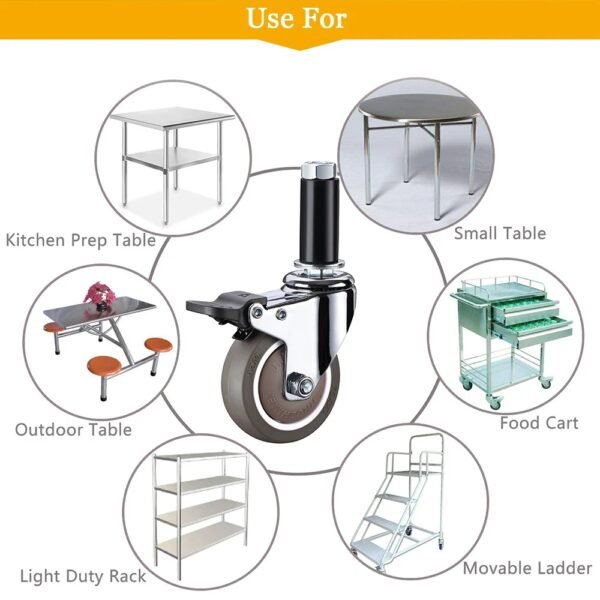 Use For

Kitchen Prep Table

Small Table

Outdoor Table

Food Cart

Light Duty Rack

Movable Ladder